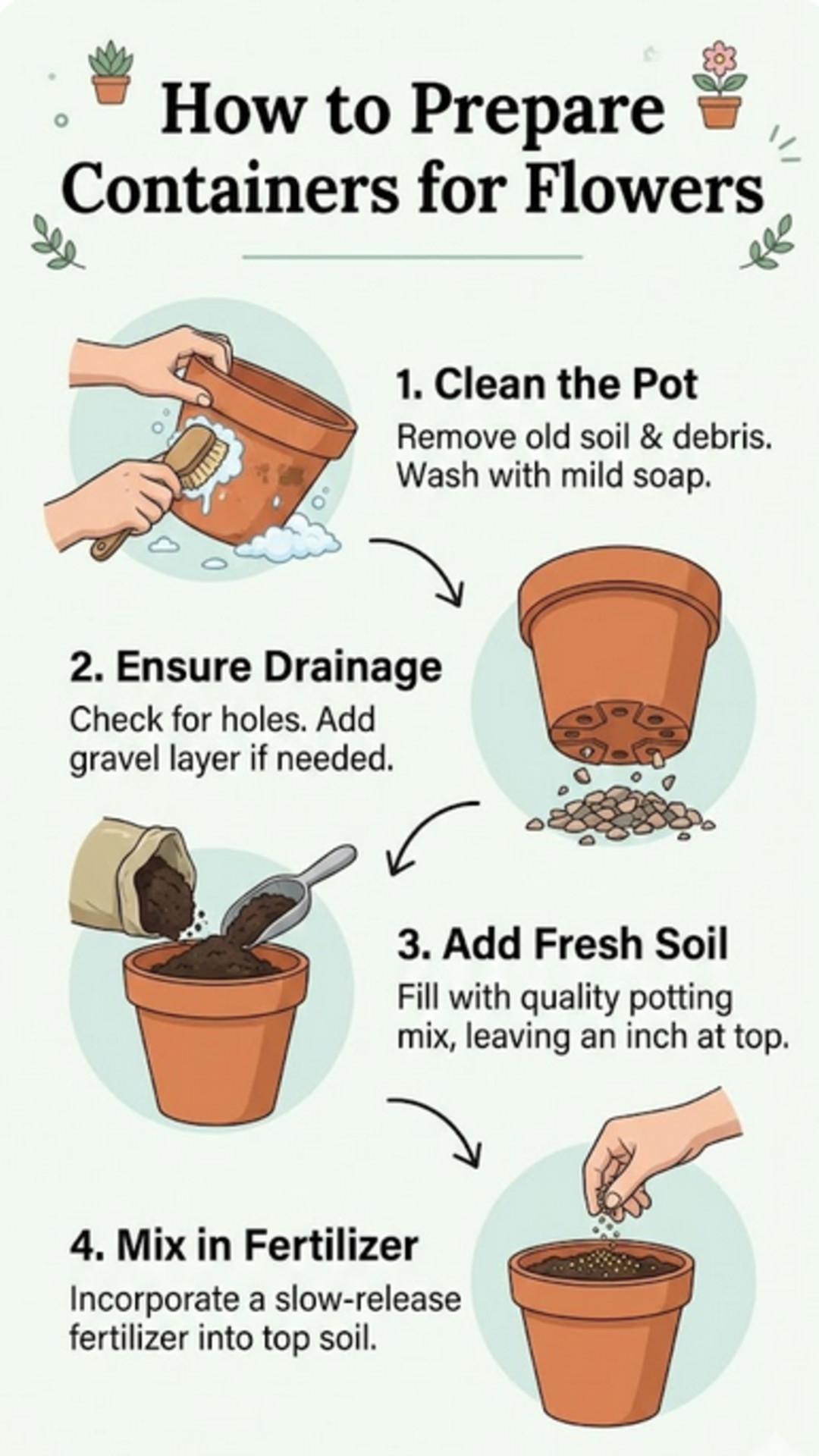 How to Prepare Containers for Flowers

1. Clean the Pot
Remove old soil & debris. Wash with mild soap.

2. Ensure Drainage
Check for holes. Add gravel layer if needed.

3. Add Fresh Soil
Fill with quality potting mix, leaving an inch at top.

4. Mix in Fertilizer
Incorporate a slow-release fertilizer into top soil.