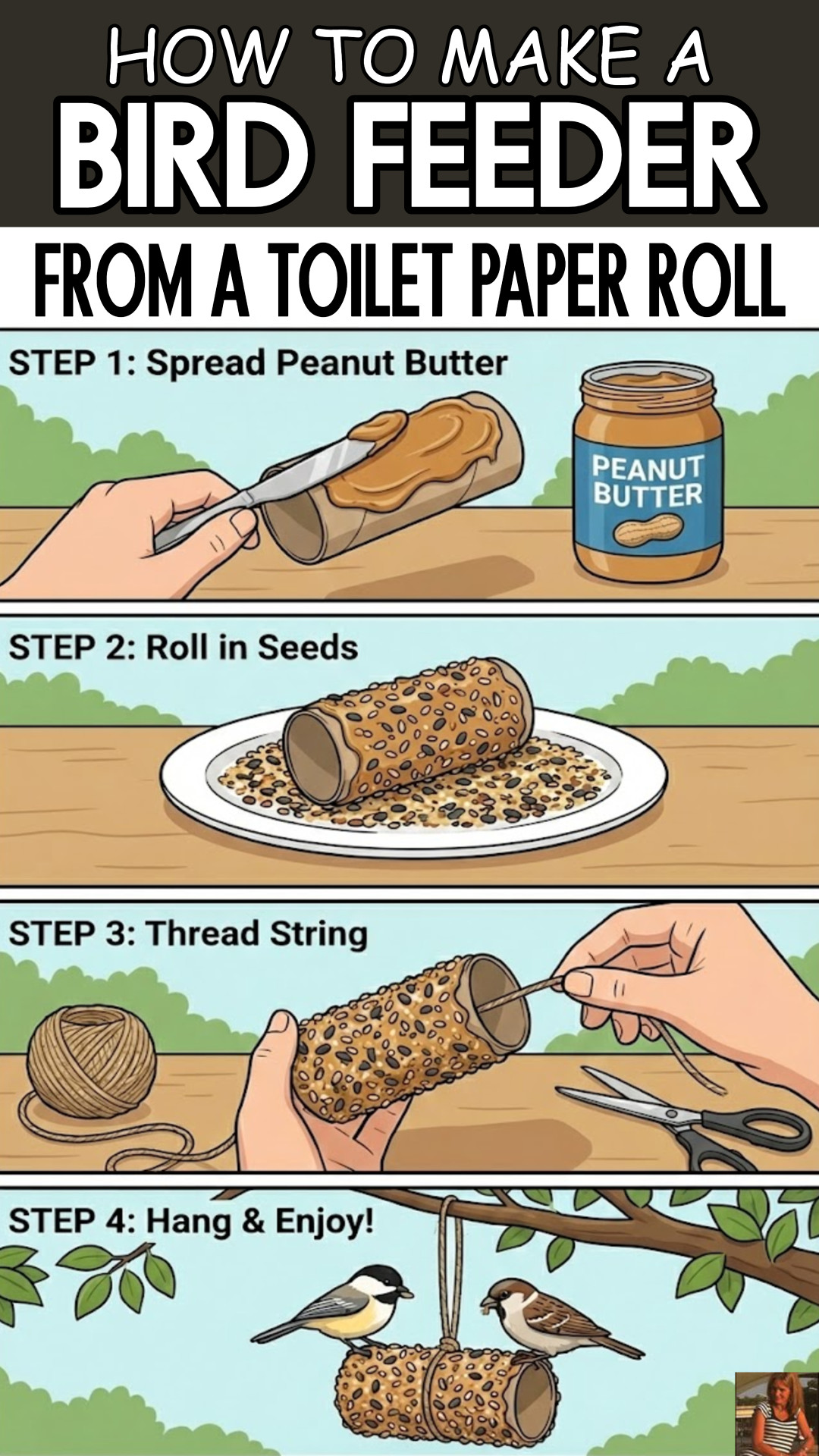 HOW TO MAKE A
BIRD FEEDER
FROM A TOILET PAPER ROLL

STEP 1: Spread Peanut Butter

PEANUT BUTTER

STEP 2: Roll in Seeds

STEP 3: Thread String

STEP 4: Hang & Enjoy!