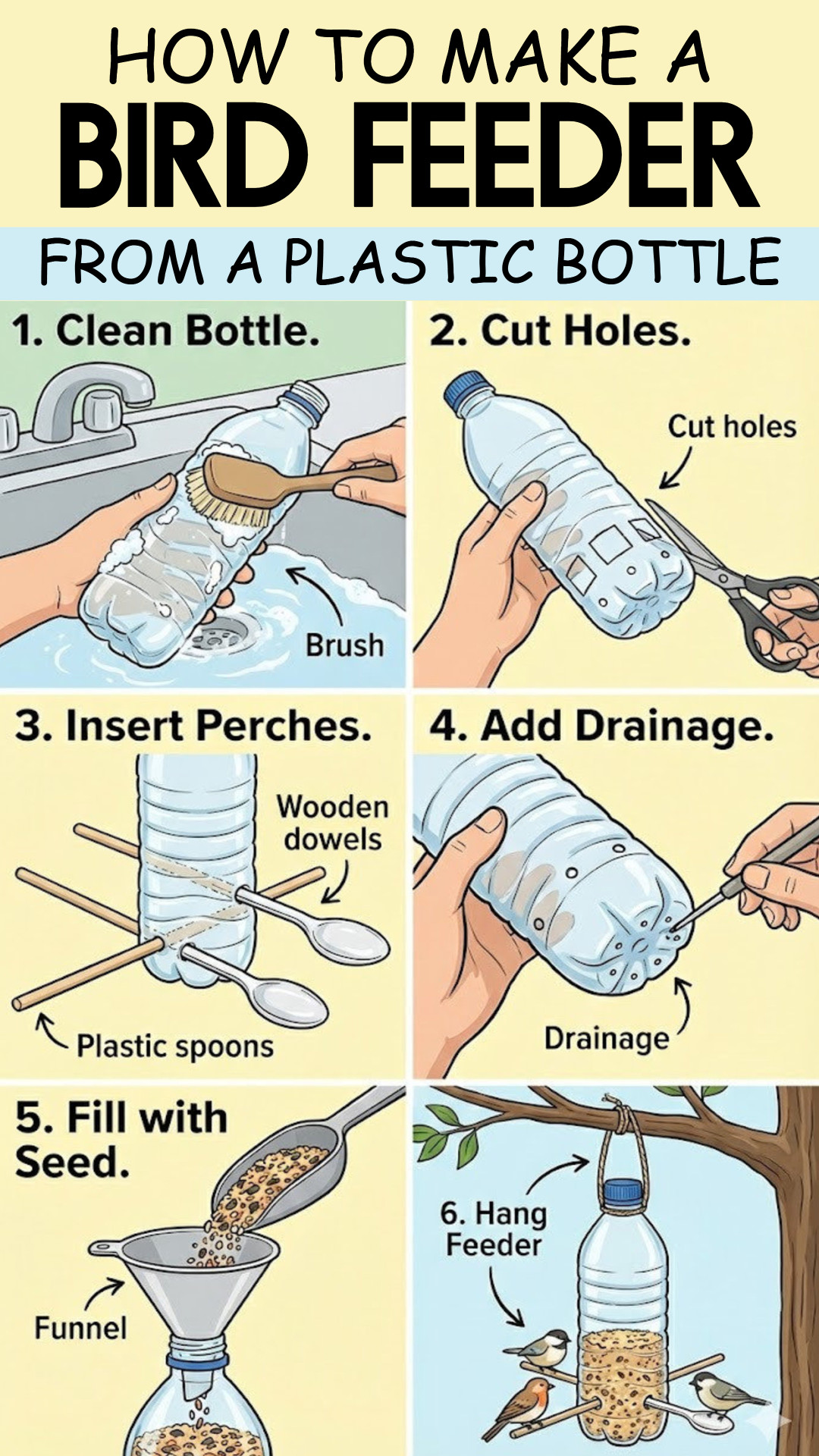 HOW TO MAKE A
BIRD FEEDER
FROM A PLASTIC BOTTLE

1. Clean Bottle.

Brush

2. Cut Holes.

Cut holes

3. Insert Perches.

Wooden dowels

Plastic spoons

4. Add Drainage.

Drainage

5. Fill with Seed.

Funnel

6. Hang Feeder